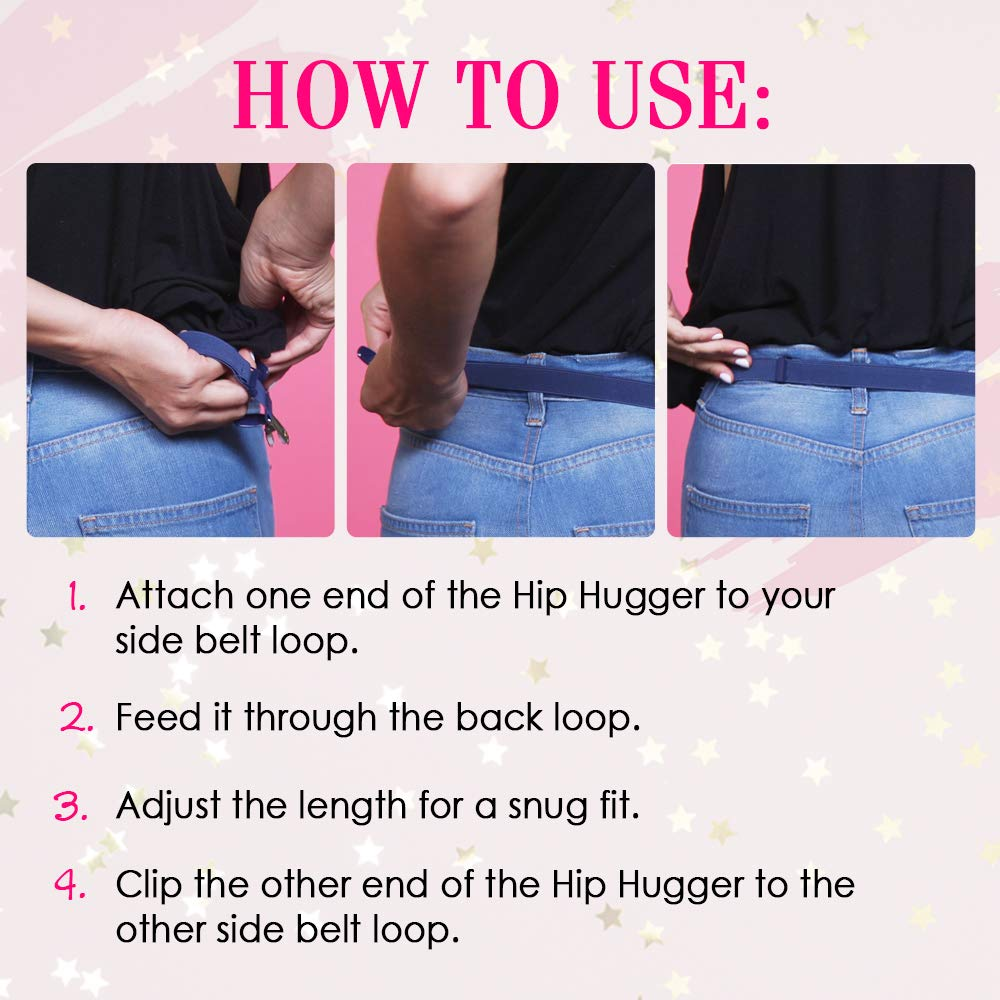 HOW TO USE:

1. Attach one end of the Hip Hugger to your side belt loop.

2. Feed it through the back loop.

3. Adjust the length for a snug fit.

4. Clip the other end of the Hip Hugger to the other side belt loop.