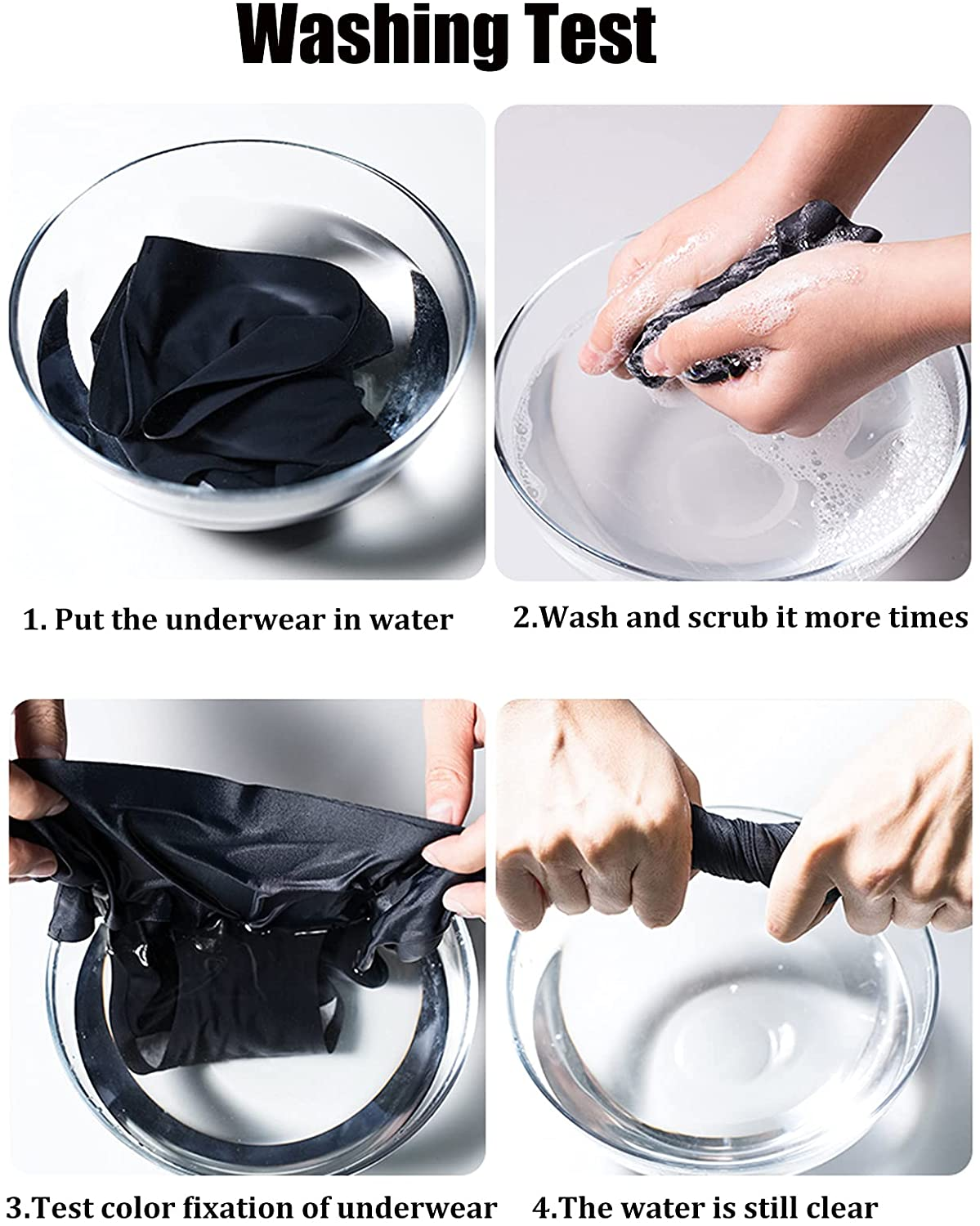 Washing Test

1. Put the underwear in water

2.Wash and scrub it more times

3.Test color fixation of underwear

4.The water is still clear