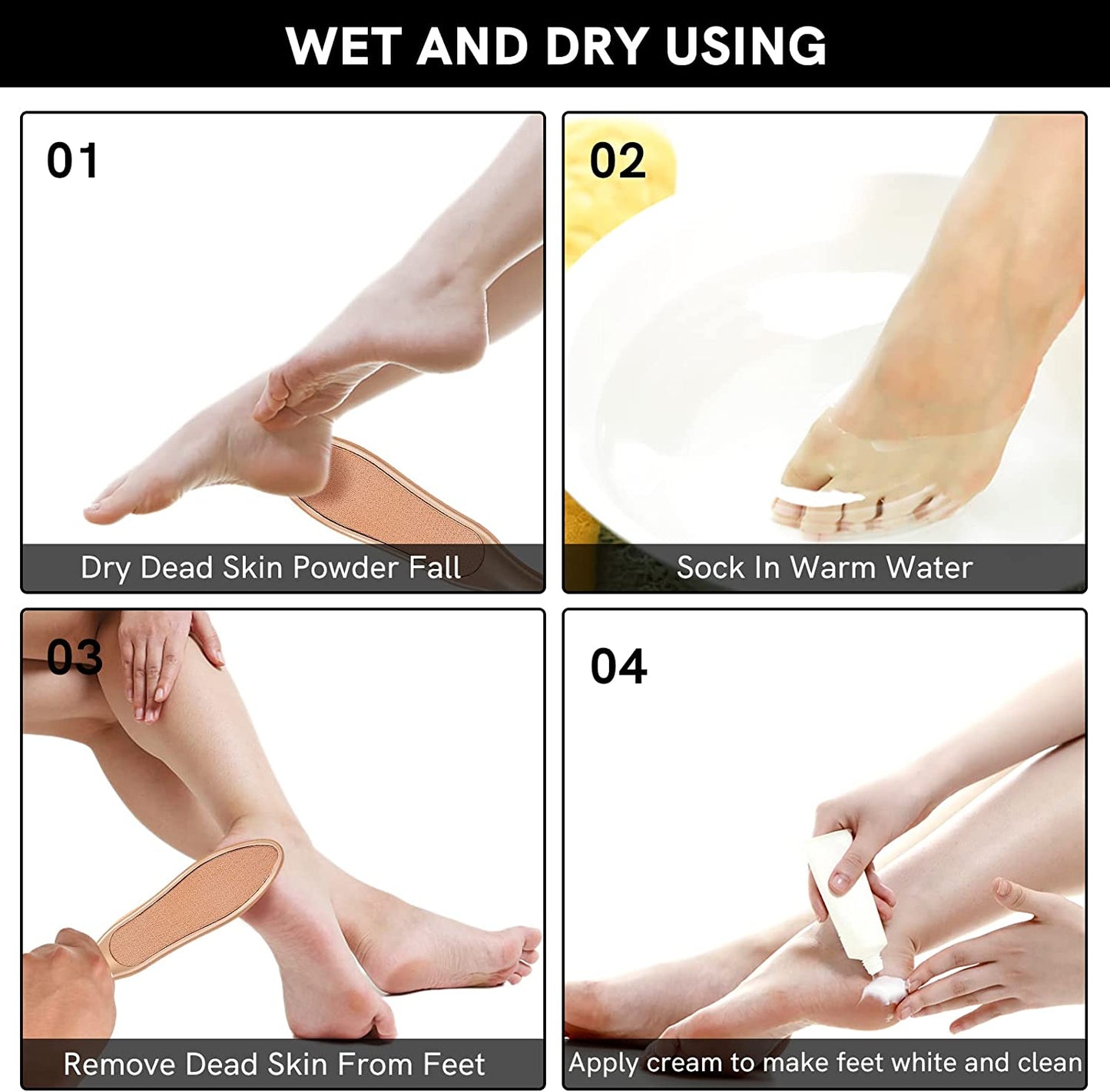 WET AND DRY USING

01

Dry Dead Skin Powder Fall

02

Sock In Warm Water

03

Remove Dead Skin From Feet

04

Apply cream to make feet white and clean