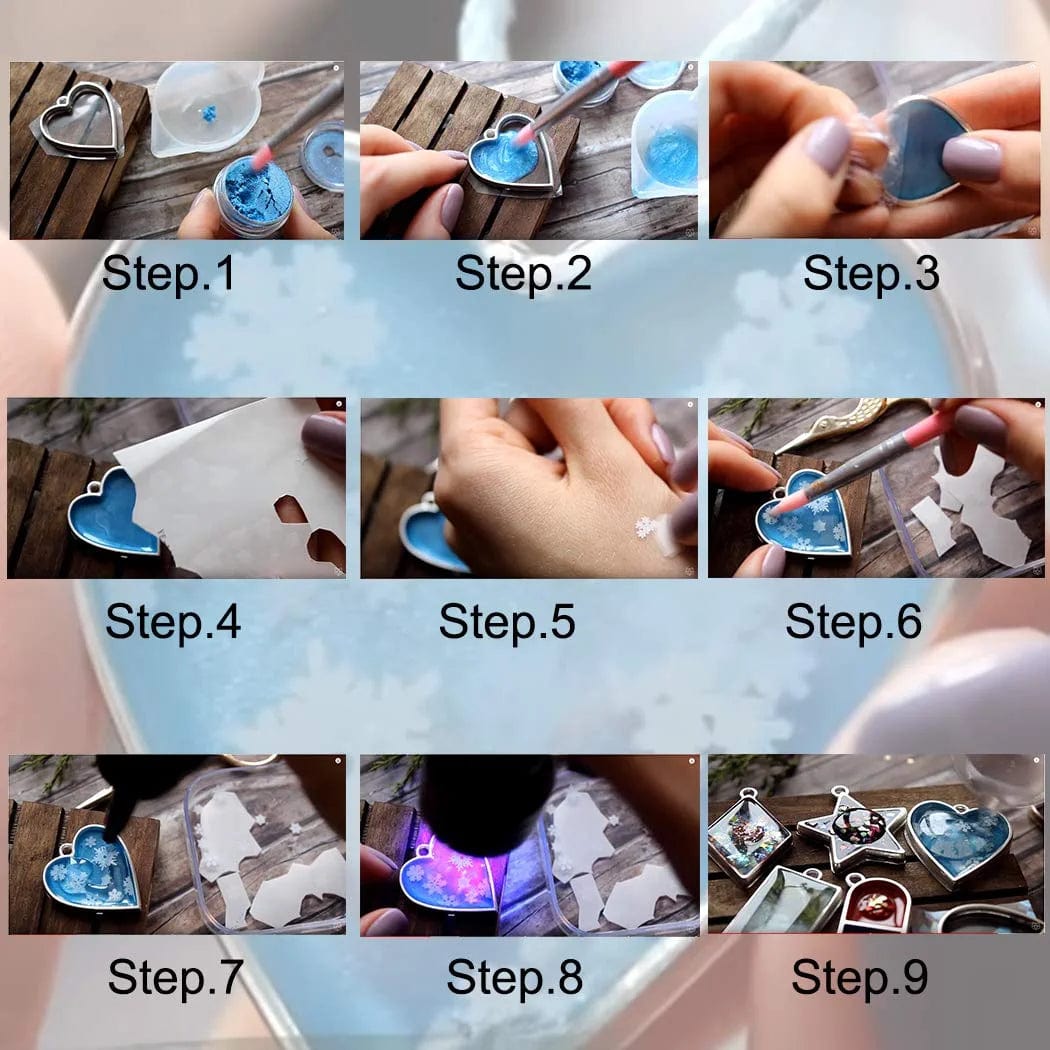 Step.1
Step.2
Step.3

Step.4
Step.5
Step.6

Step.7
Step.8
Step.9