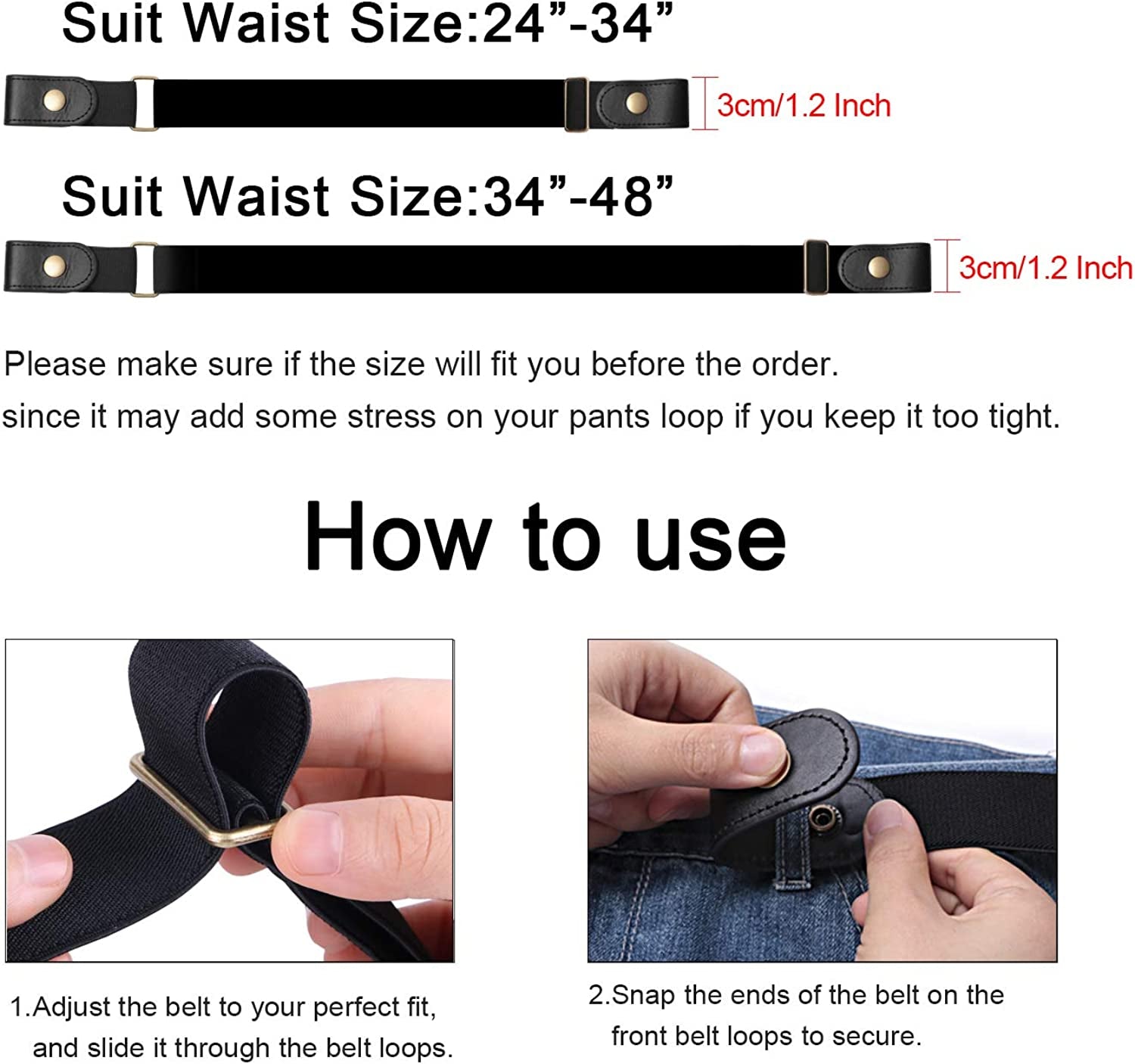 Suit Waist Size:24”-34”

3cm/1.2 Inch

Suit Waist Size:34”-48”

3cm/1.2 Inch

Please make sure if the size will fit you before the order.
since it may add some stress on your pants loop if you keep it too tight.

How to use

1.Adjust the belt to your perfect fit, and slide it through the belt loops.

2.Snap the ends of the belt on the front belt loops to secure.