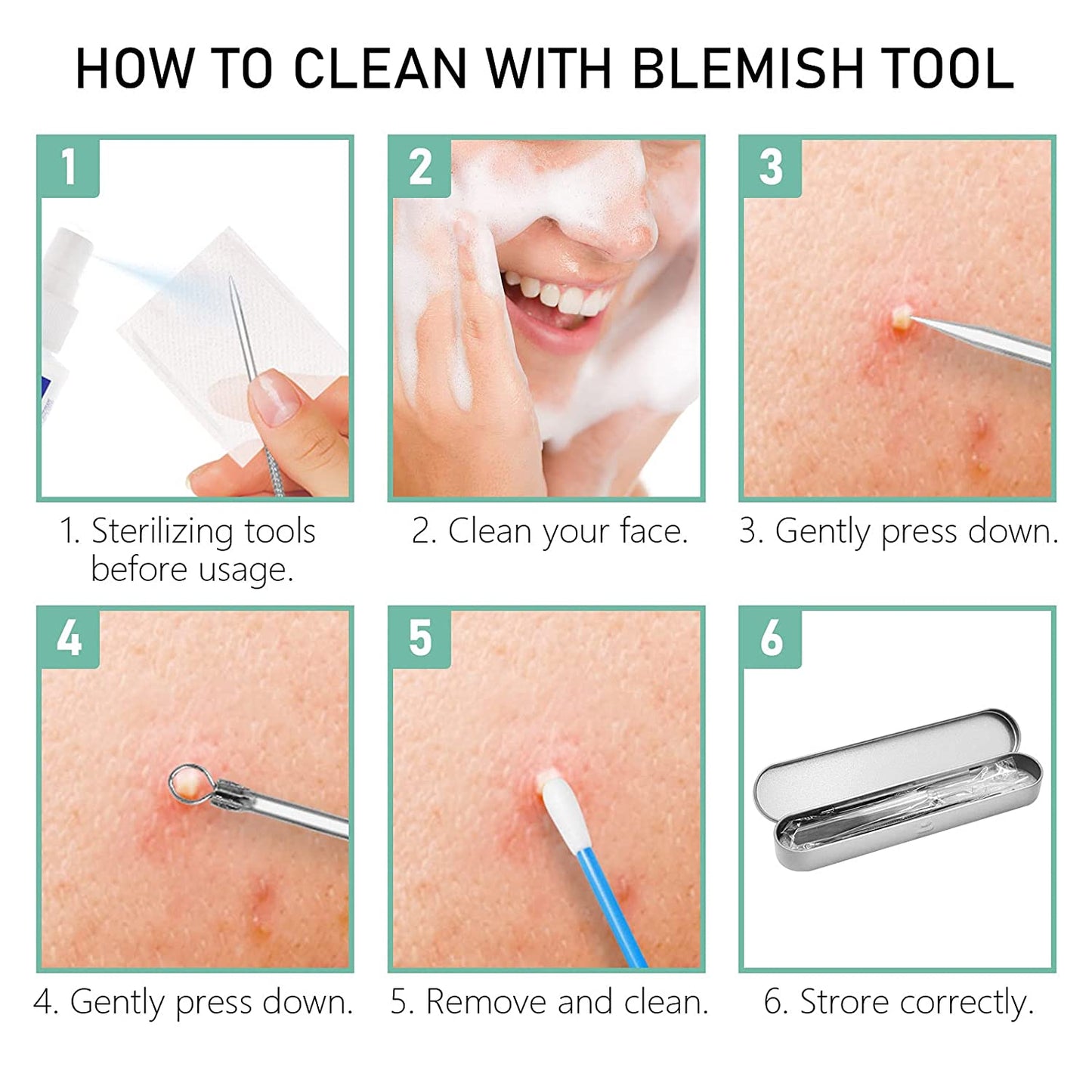 HOW TO CLEAN WITH BLEMISH TOOL

1

1. Sterilizing tools before usage.

2

2. Clean your face.

3

3. Gently press down.

4

4. Gently press down.

5

5. Remove and clean.

6

6. Strore correctly.