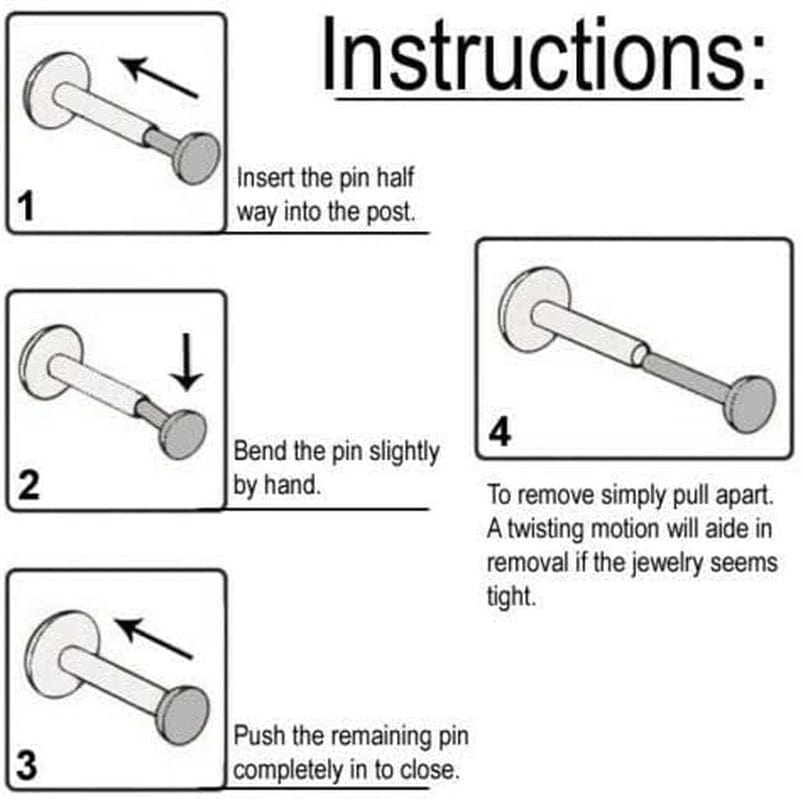 Instructions:

1

Insert the pin half way into the post.

2

Bend the pin slightly by hand.

3

Push the remaining pin completely in to close.

4

To remove simply pull apart. A twisting motion will aide in removal if the jewelry seems tight.