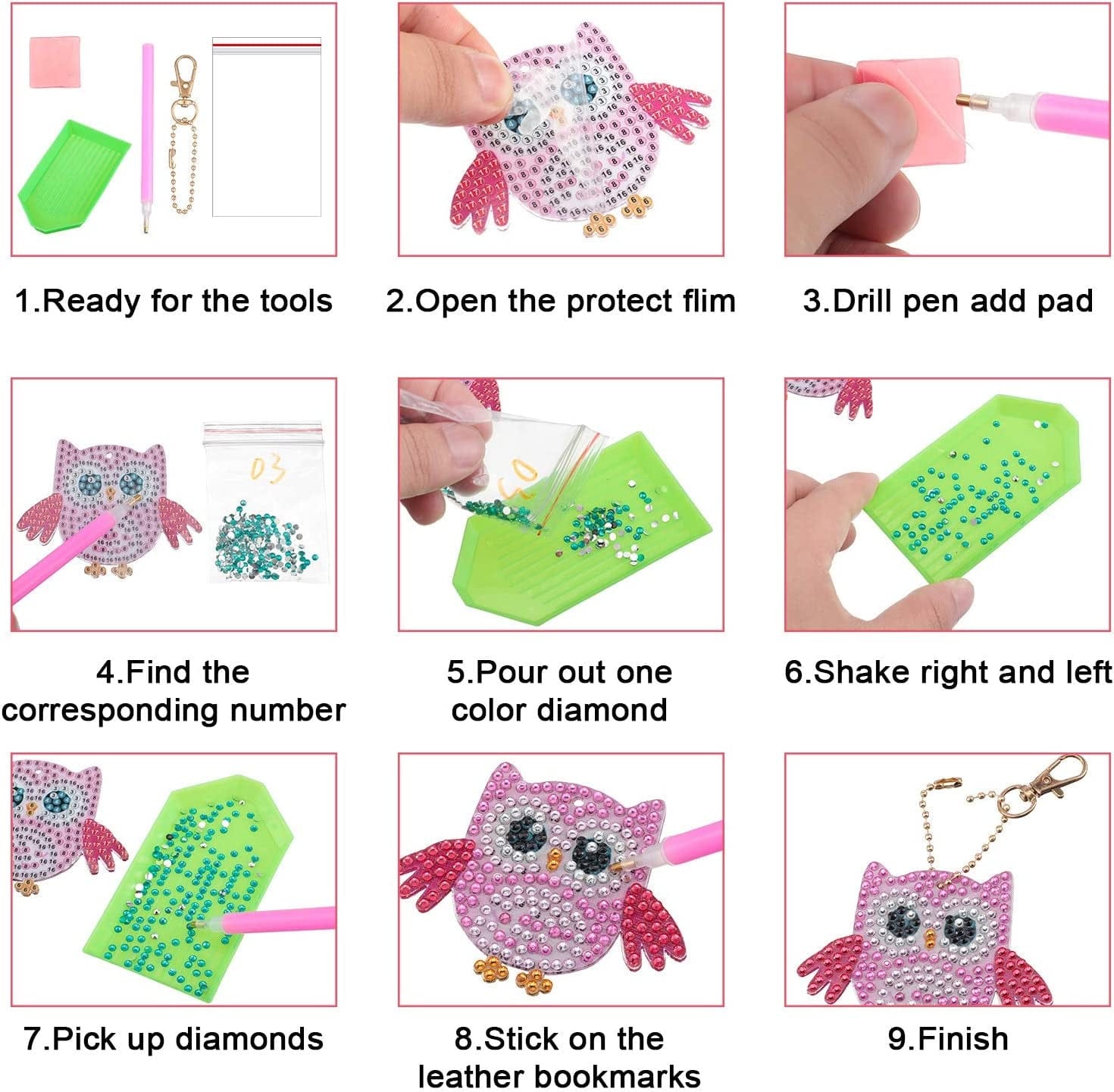 1.Ready for the tools

2.Open the protect flim

3.Drill pen add pad

03

4.Find the corresponding number

5.Pour out one color diamond

6.Shake right and left

7.Pick up diamonds

8.Stick on the leather bookmarks

9.Finish