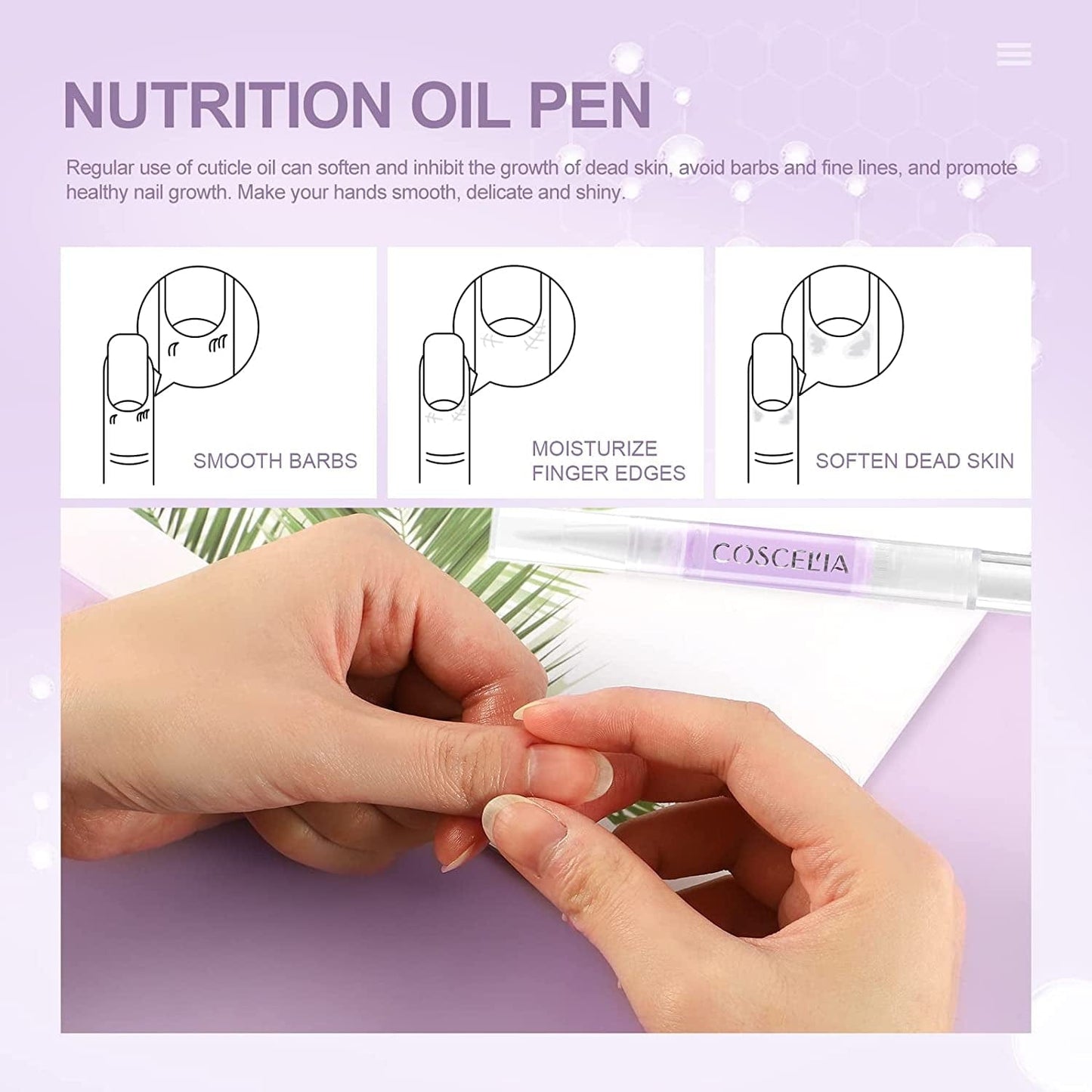 NUTRITION OIL PEN

Regular use of cuticle oil can soften and inhibit the growth of dead skin, avoid barbs and fine lines, and promote healthy nail growth. Make your hands smooth, delicate and shiny.

SMOOTH BARBS

MOISTURIZE FINGER EDGES

SOFTEN DEAD SKIN

COSCELIA