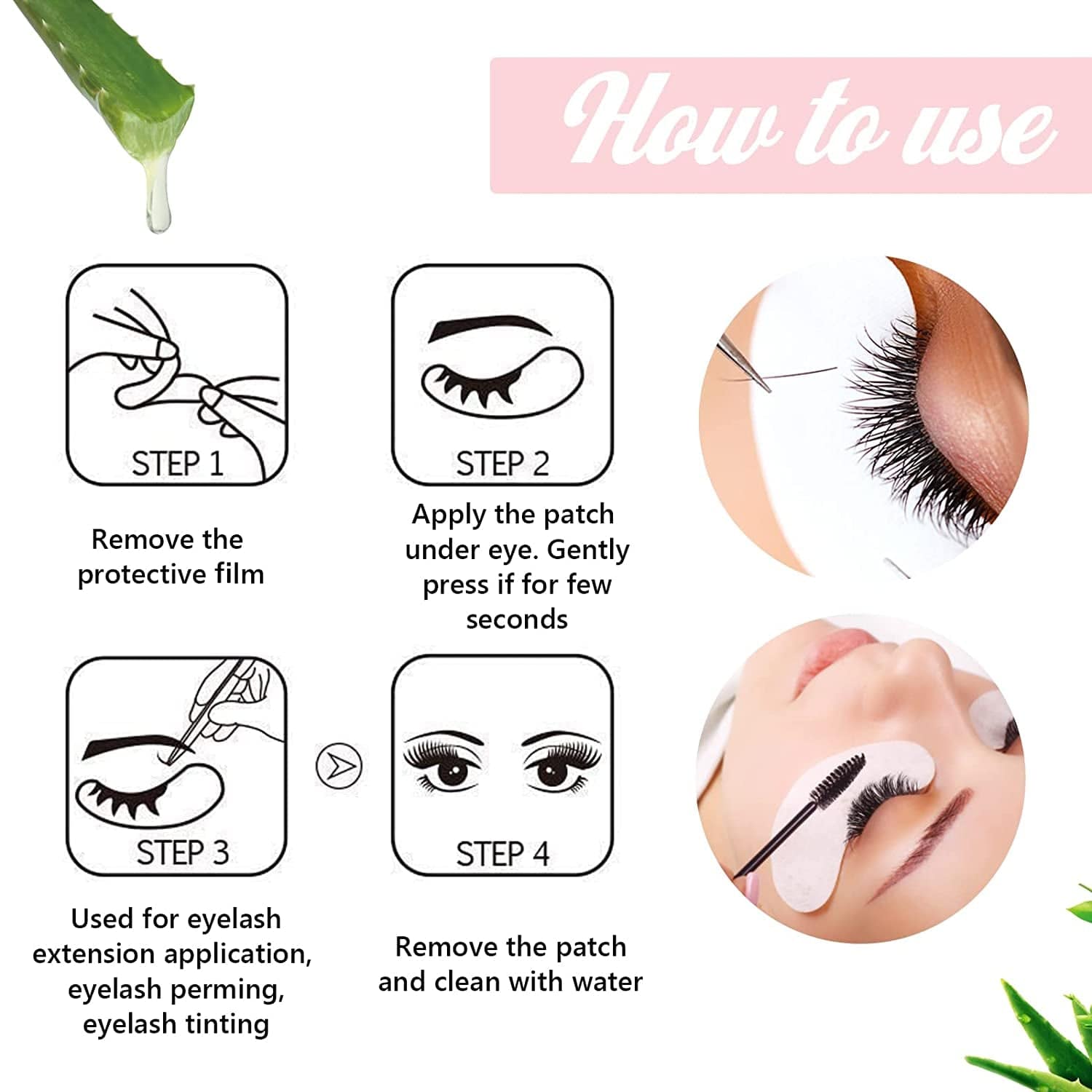 How to use

STEP 1

Remove the protective film

STEP 2

Apply the patch under eye. Gently press if for few seconds

STEP 3

Used for eyelash extension application, eyelash perming, eyelash tinting

STEP 4

Remove the patch and clean with water