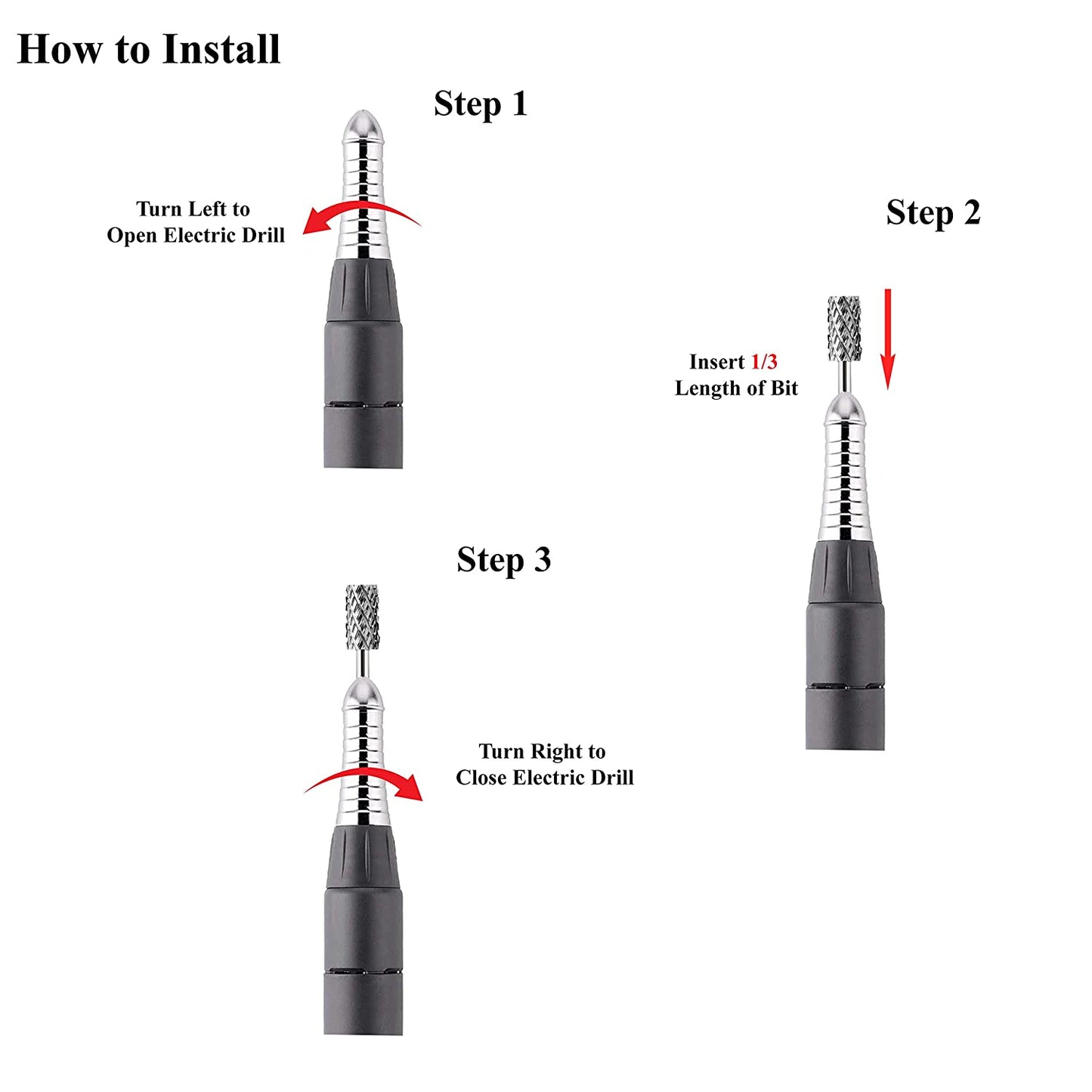 How to Install

Step 1

Turn Left to
Open Electric Drill

Step 2

Insert 1/3
Length of Bit

Step 3

Turn Right to
Close Electric Drill