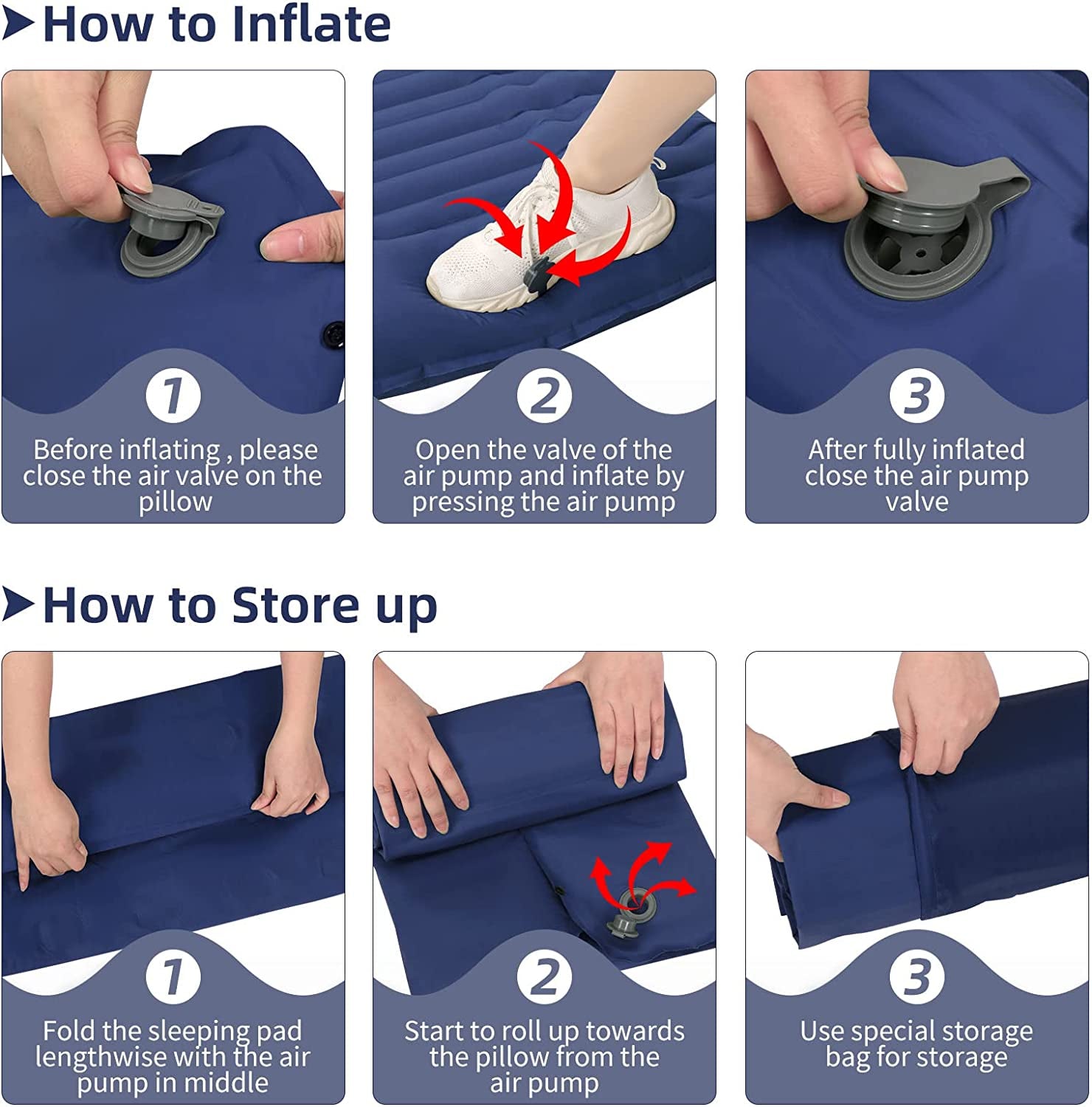 How to Inflate

1
Before inflating , please close the air valve on the pillow

2
Open the valve of the air pump and inflate by pressing the air pump

3
After fully inflated close the air pump valve

How to Store up

1
Fold the sleeping pad lengthwise with the air pump in middle

2
Start to roll up towards the pillow from the air pump

3
Use special storage bag for storage