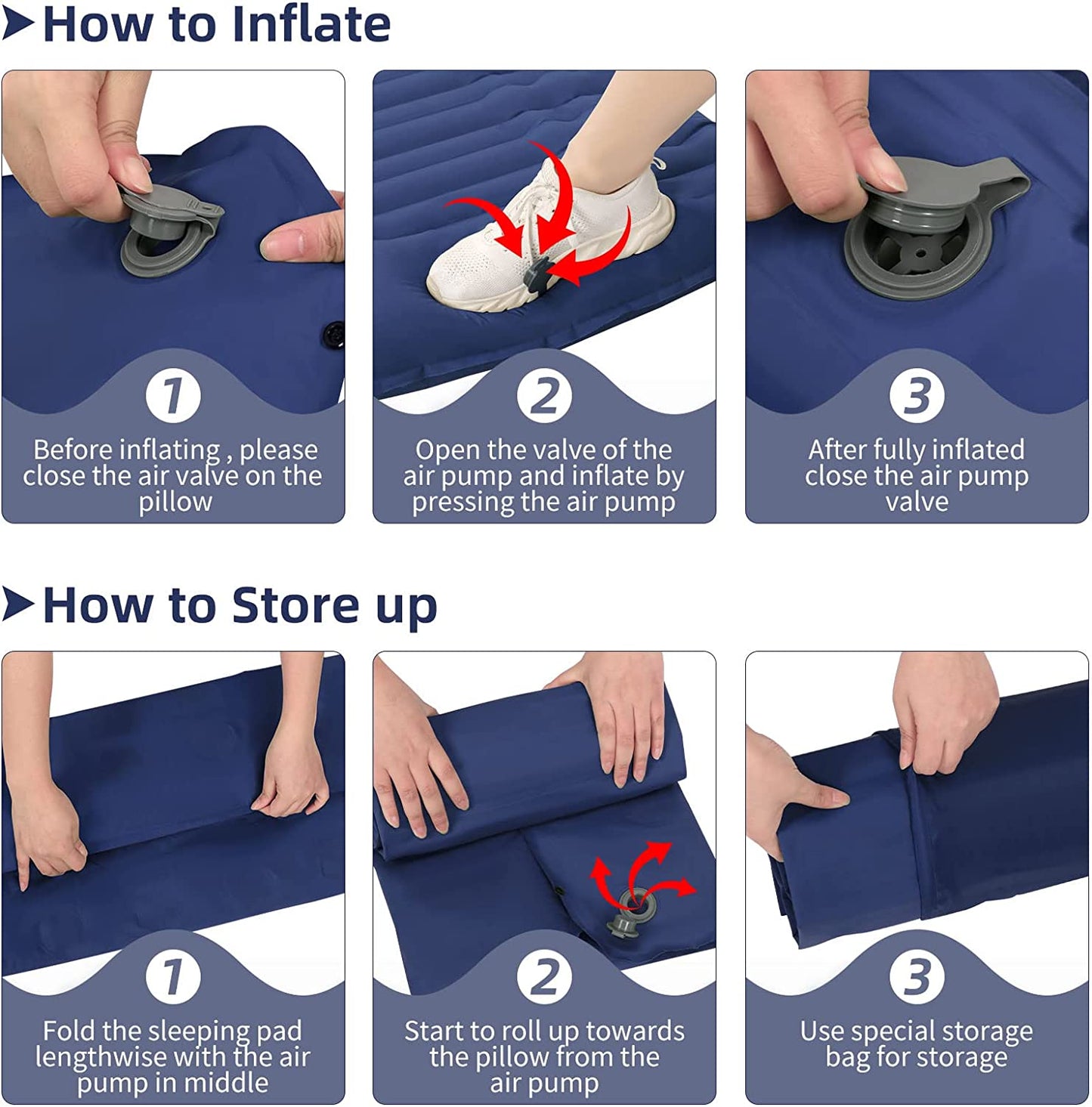 How to Inflate

1
Before inflating , please close the air valve on the pillow

2
Open the valve of the air pump and inflate by pressing the air pump

3
After fully inflated close the air pump valve

How to Store up

1
Fold the sleeping pad lengthwise with the air pump in middle

2
Start to roll up towards the pillow from the air pump

3
Use special storage bag for storage